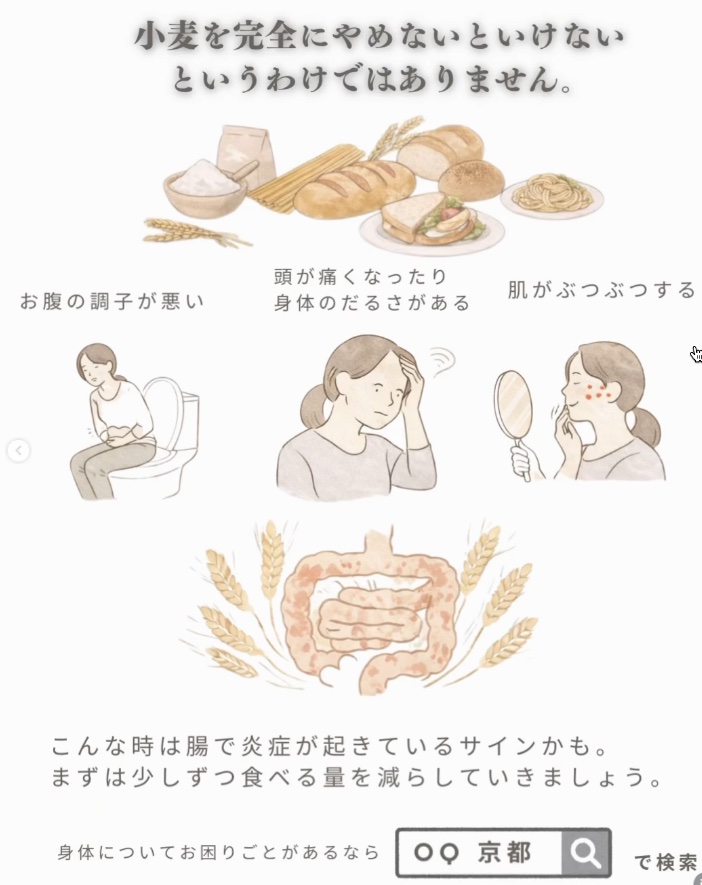 小麦を完全にやめないといけない
というわけではありません。

お腹の調子が悪い

頭が痛くなったり
身体のだるさがある

肌がぶつぶつする

こんな時は腸で炎症が起きているサインかも。
まずは少しずつ食べる量を減らしていきましょう。

身体についてお困りごとがあるなら ○○ 京都 で検索