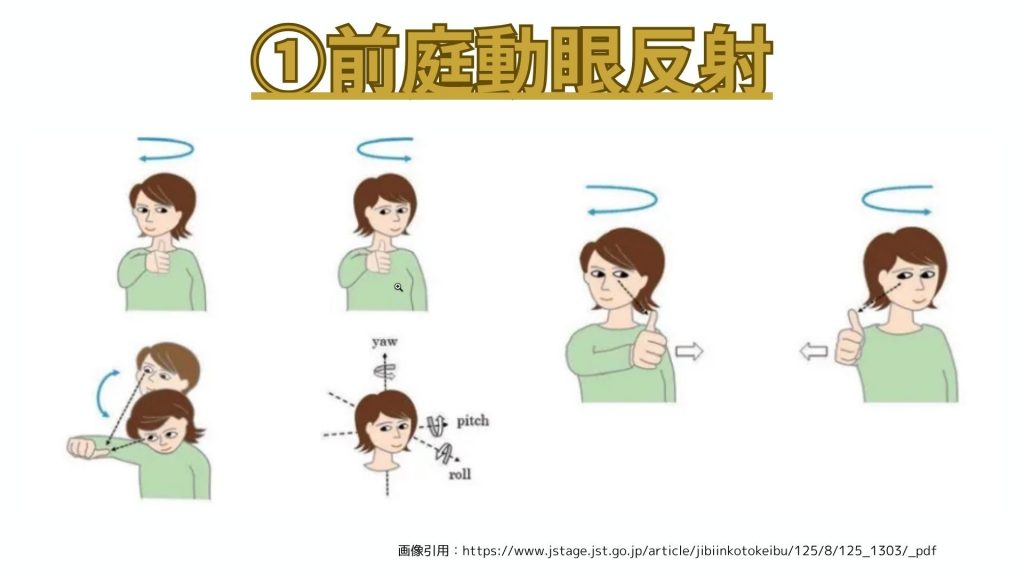 ①前庭動眼反射

yaw

pitch

roll

画像引用：https://www.jstage.jst.go.jp/article/jibiinkotokeibu/125/8/125_1303/_pdf